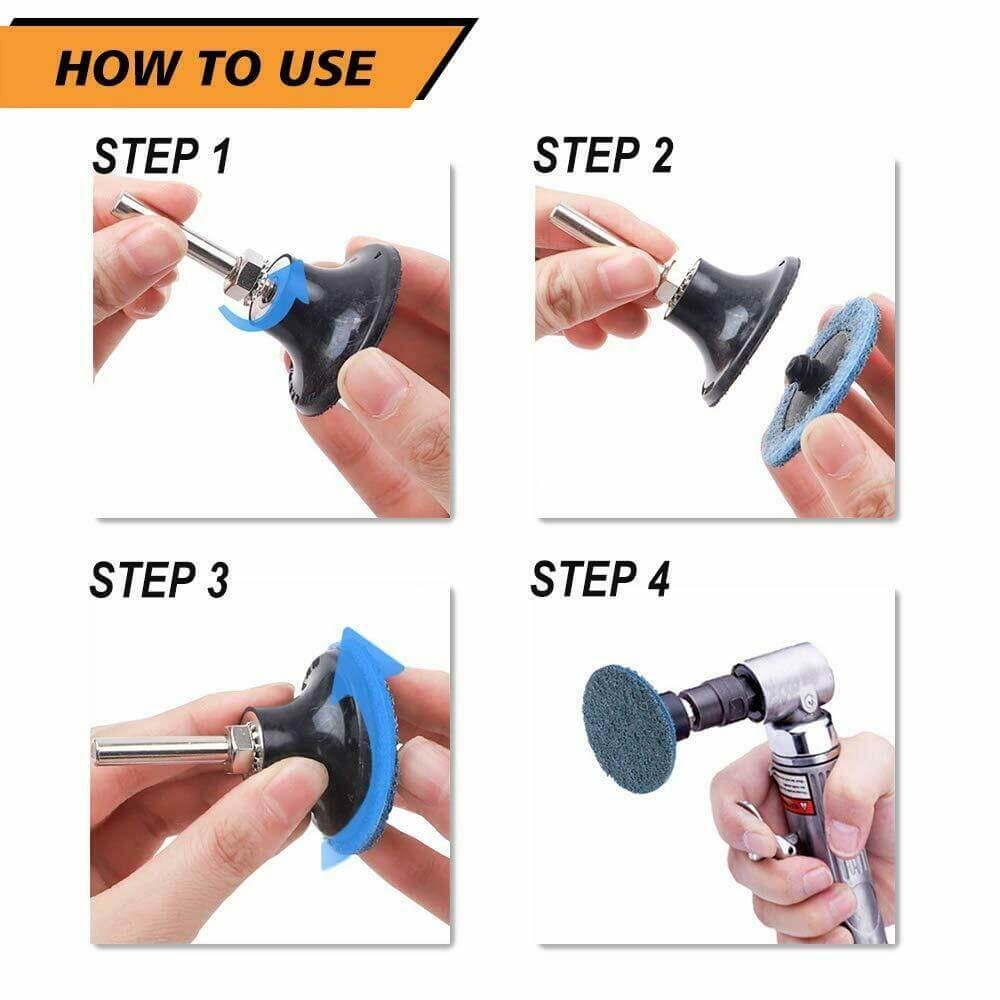 HOW TO USE

STEP 1

STEP 2

STEP 3

STEP 4